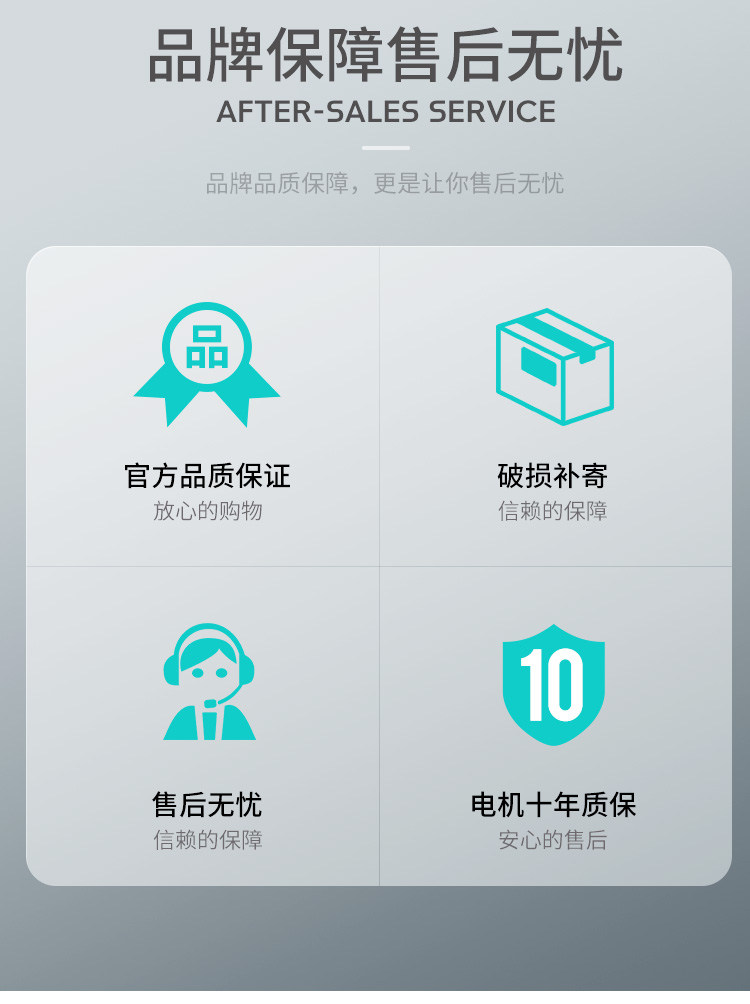 品牌保障售后无忧

AFTER-SALES SERVICE

品牌品质保障，更是让你售后无忧

品

官方品质保证
放心的购物

破损补寄
信赖的保障

售后无忧
信赖的保障

10

电机十年质保
安心的售后